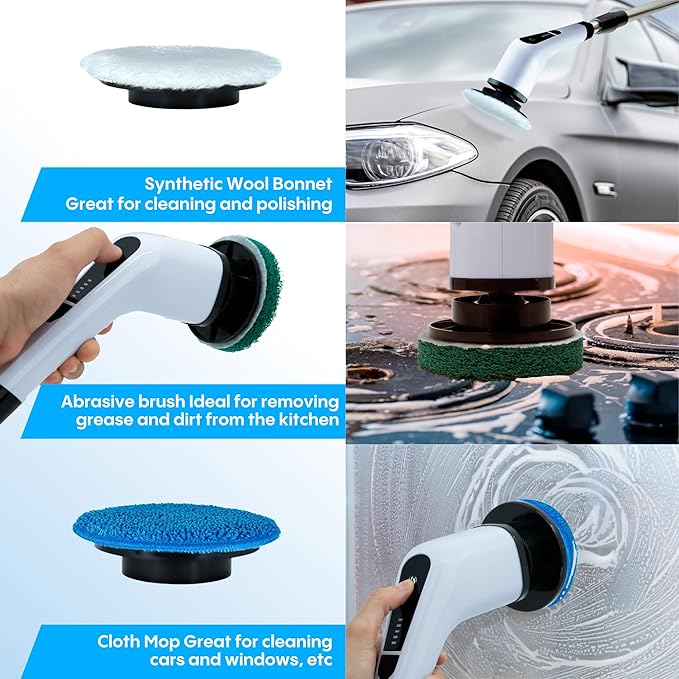 Synthetic Wool Bonnet
Great for cleaning and polishing

Abrasive brush Ideal for removing grease and dirt from the kitchen

Cloth Mop Great for cleaning cars and windows, etc