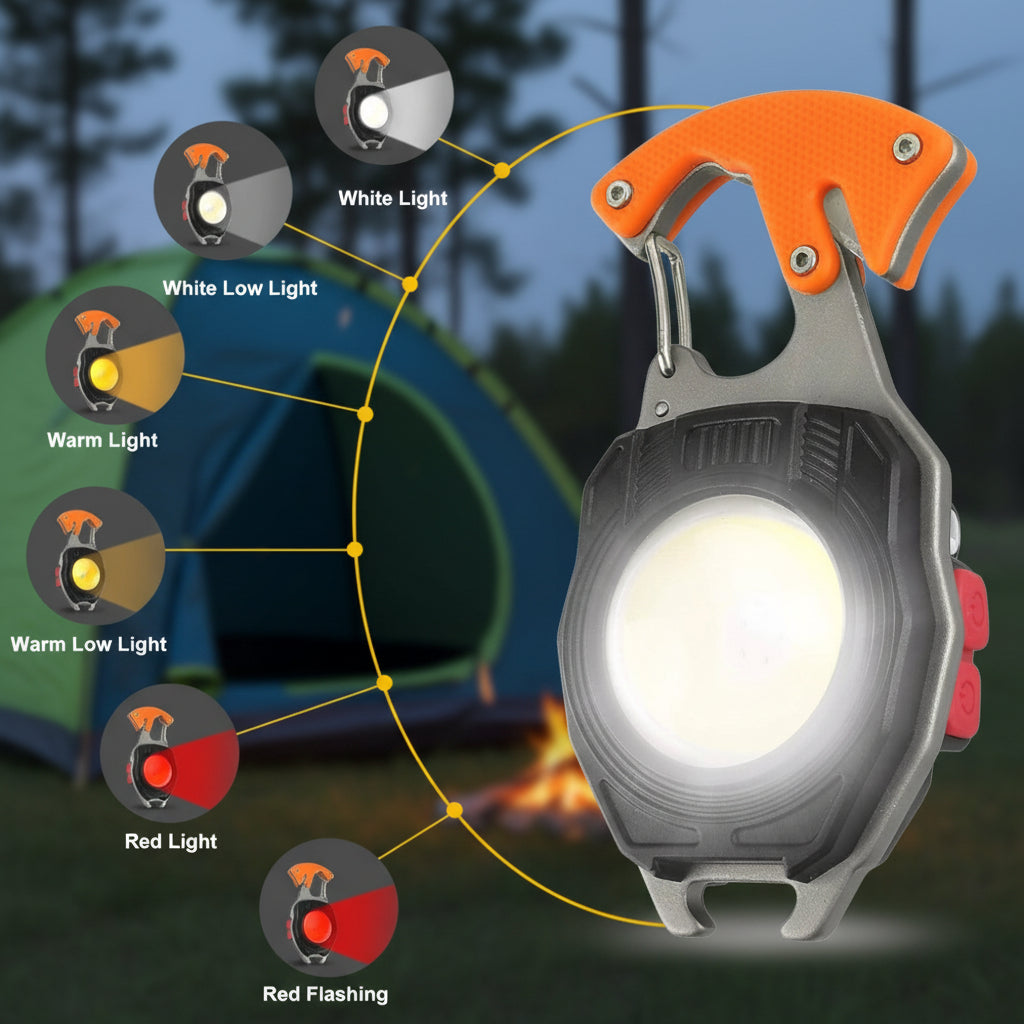 White Light

White Low Light

Warm Light

Warm Low Light

Red Light

Red Flashing